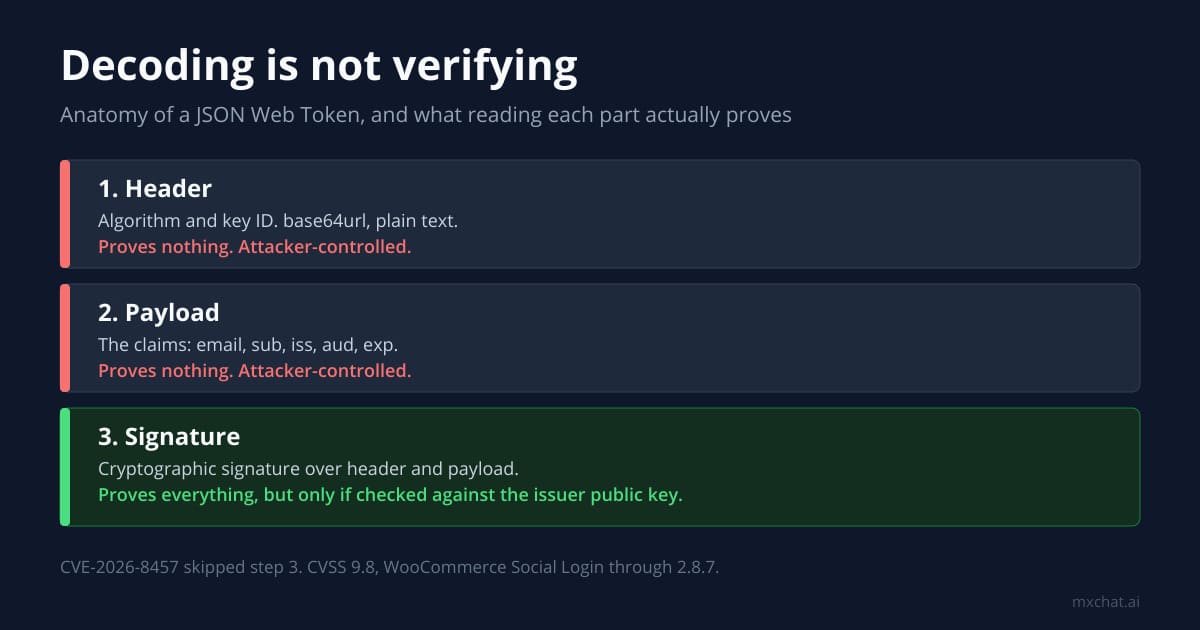 Decoding is not verifying

Anatomy of a JSON Web Token, and what reading each part actually proves

1. Header
Algorithm and key ID. base64url, plain text.
Proves nothing. Attacker-controlled.

2. Payload
The claims: email, sub, iss, aud, exp.
Proves nothing. Attacker-controlled.

3. Signature
Cryptographic signature over header and payload.
Proves everything, but only if checked against the issuer public key.

CVE-2026-8457 skipped step 3. CVSS 9.8, WooCommerce Social Login through 2.8.7.

mxchat.ai