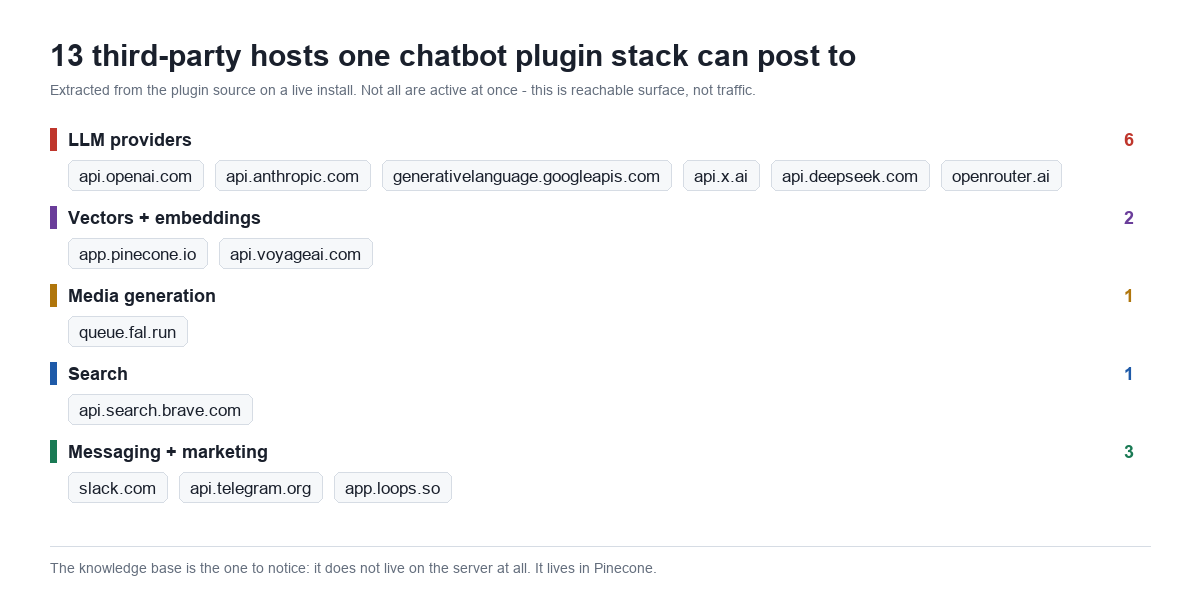 13 third-party hosts one chatbot plugin stack can post to

Extracted from the plugin source on a live install. Not all are active at once - this is reachable surface, not traffic.

LLM providers 6

api.openai.com api.anthropic.com generativelanguage.googleapis.com api.x.ai api.deepseek.com openrouter.ai

Vectors + embeddings 2

app.pinecone.io api.voyageai.com

Media generation 1

queue.fal.run

Search 1

api.search.brave.com

Messaging + marketing 3

slack.com api.telegram.org app.loops.so

The knowledge base is the one to notice: it does not live on the server at all. It lives in Pinecone.